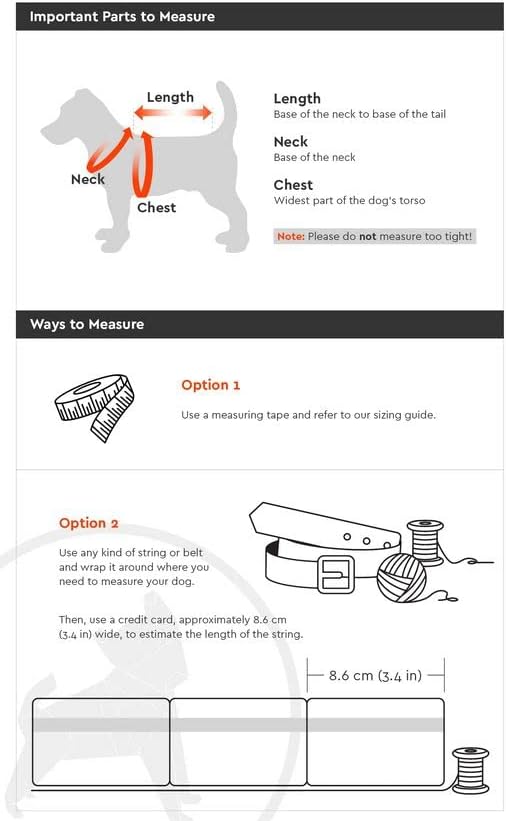 Important Parts to Measure

Length

Neck

Chest

Length
Base of the neck to base of the tail

Neck
Base of the neck

Chest
Widest part of the dog's torso

Note: Please do not measure too tight!

Ways to Measure

Option 1

Use a measuring tape and refer to our sizing guide.

Option 2

Use any kind of string or belt and wrap it around where you need to measure your dog.

Then, use a credit card, approximately 8.6 cm (3.4 in) wide, to estimate the length of the string.

8.6 cm (3.4 in)