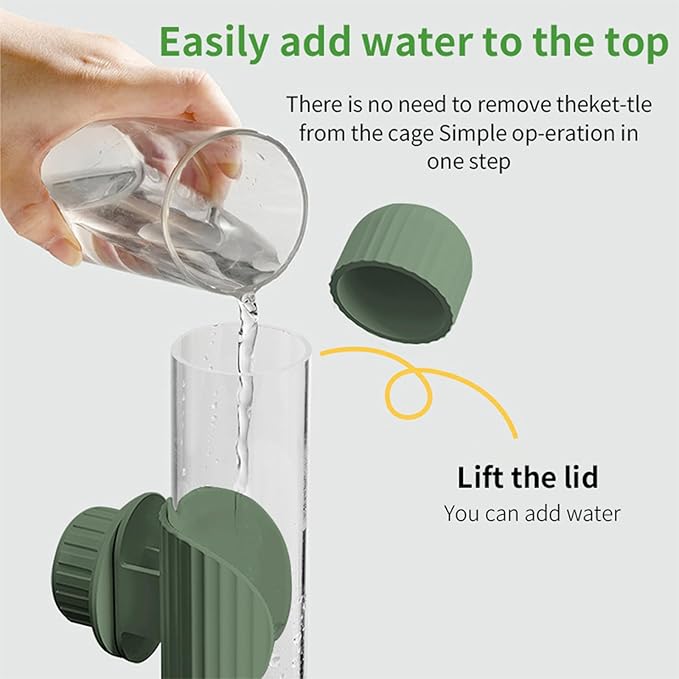 Easily add water to the top

There is no need to remove theket-tle from the cage Simple op-eration in one step

Lift the lid
You can add water