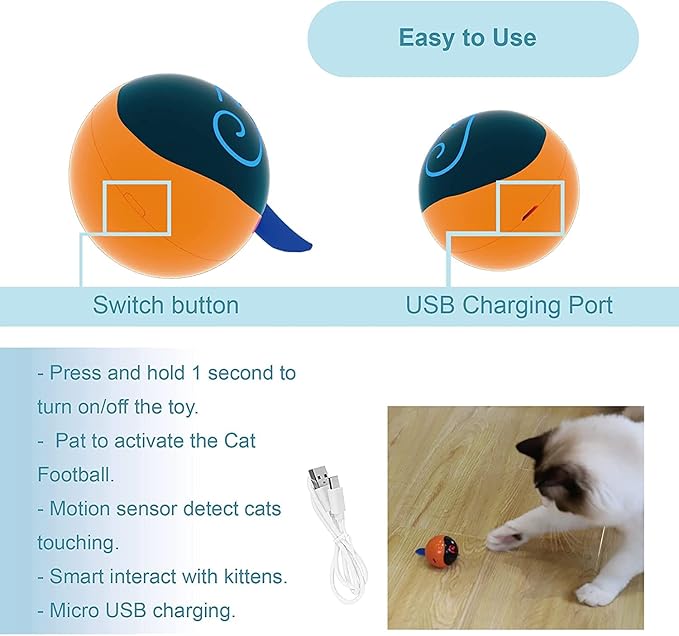 Easy to Use

Switch button

USB Charging Port

- Press and hold 1 second to turn on/off the toy.

-  Pat to activate the Cat Football.

- Motion sensor detect cats touching.

- Smart interact with kittens.

- Micro USB charging.