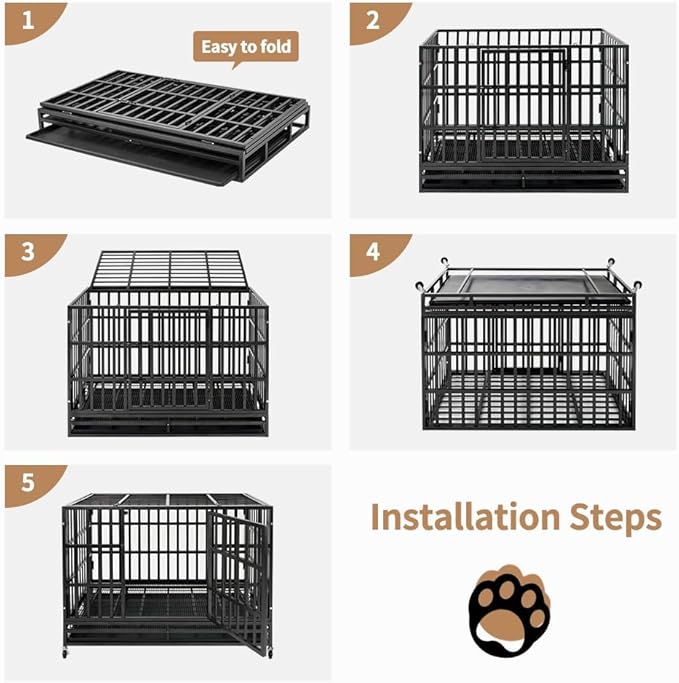 1

Easy to fold

2

3

4

5

Installation Steps