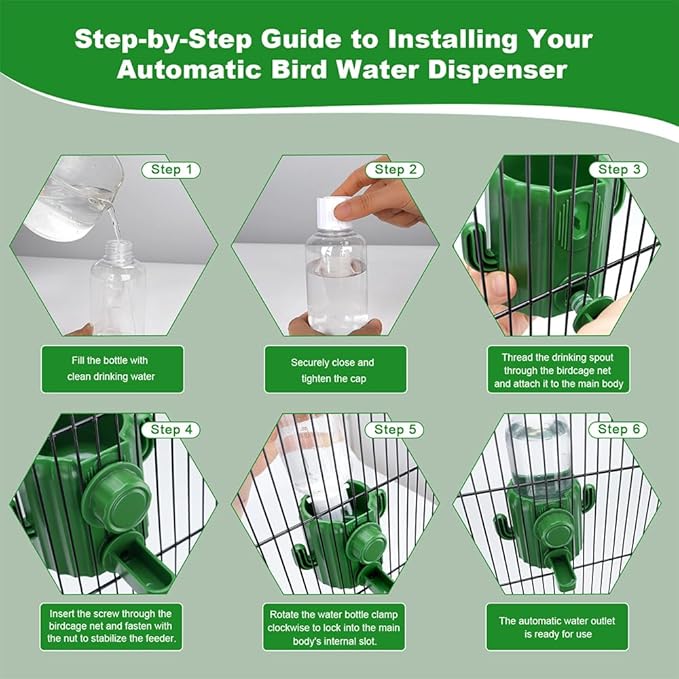 Step-by-Step Guide to Installing Your Automatic Bird Water Dispenser

Step 1

Fill the bottle with clean drinking water

Step 2

Securely close and tighten the cap

Step 3

Thread the drinking spout through the birdcage net and attach it to the main body

Step 4

Insert the screw through the birdcage net and fasten with the nut to stabilize the feeder.

Step 5

Rotate the water bottle clamp clockwise to lock into the main body's internal slot.

Step 6

The automatic water outlet is ready for use