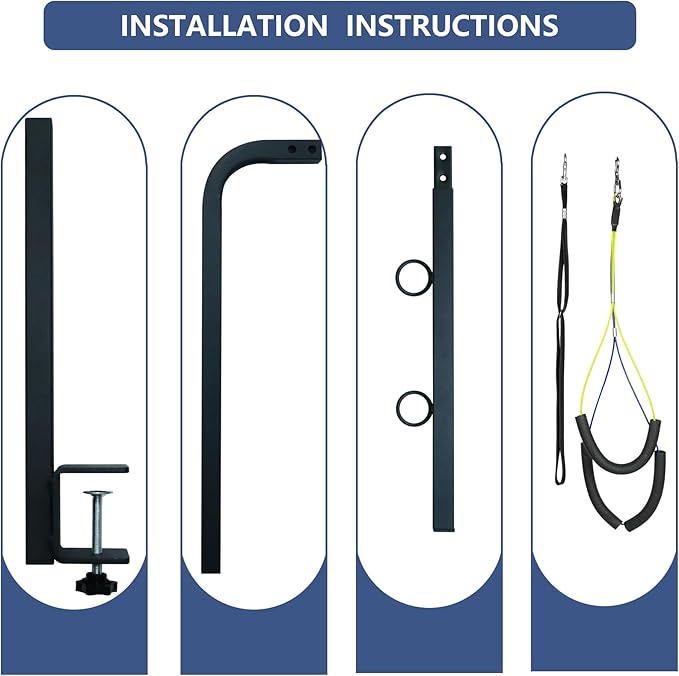 INSTALLATION INSTRUCTIONS