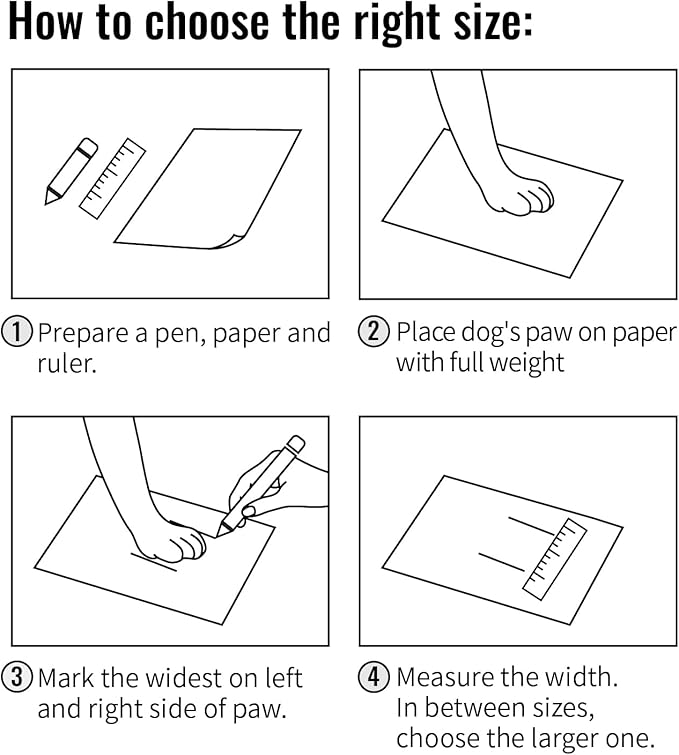 How to choose the right size:

① Prepare a pen, paper and ruler.

② Place dog's paw on paper with full weight

③ Mark the widest on left and right side of paw.

④ Measure the width. In between sizes, choose the larger one.