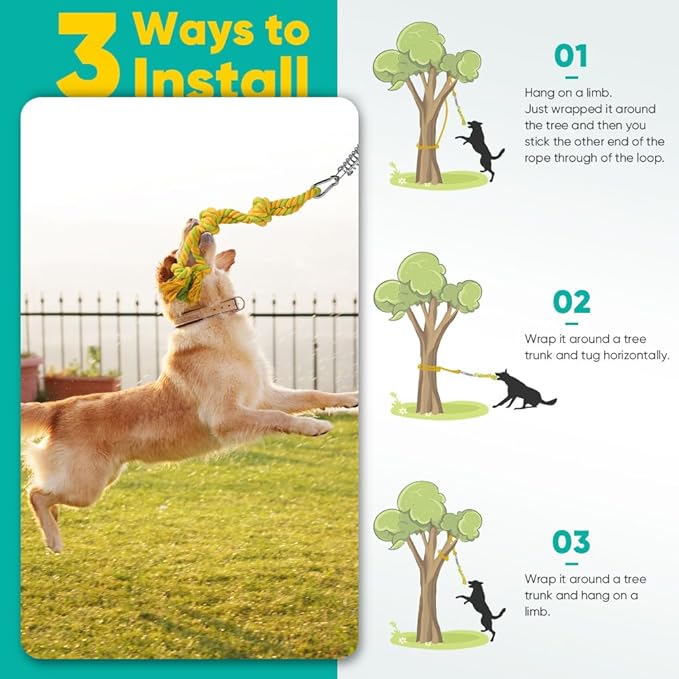 3 Ways to Install

01

Hang on a limb. Just wrapped it around the tree and then you stick the other end of the rope through of the loop.

02

Wrap it around a tree trunk and tug horizontally.

03

Wrap it around a tree trunk and hang on a limb.