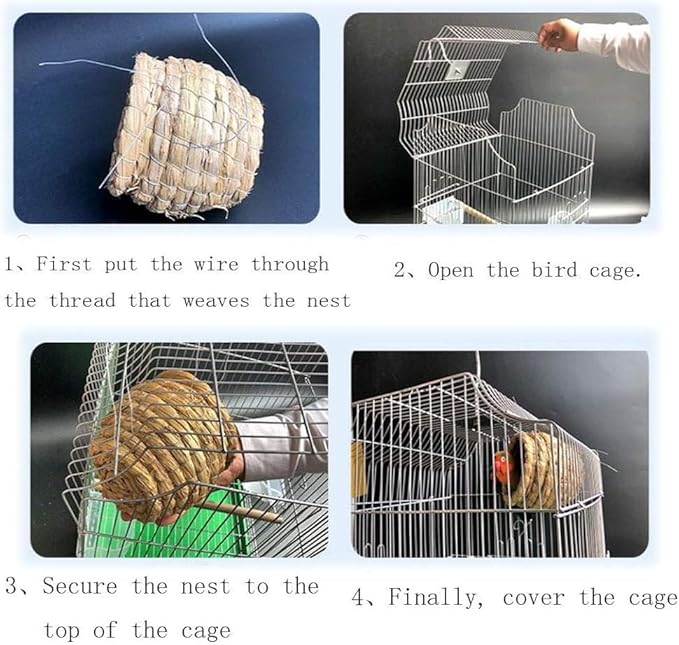 1、First put the wire through the thread that weaves the nest

2、Open the bird cage.

3、Secure the nest to the top of the cage

4、Finally, cover the cage