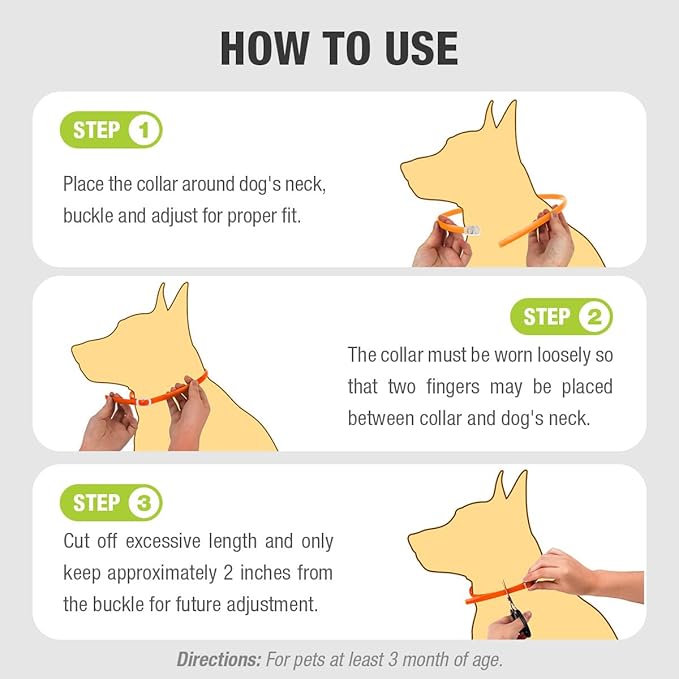 HOW TO USE

STEP 1

Place the collar around dog's neck, buckle and adjust for proper fit.

STEP 2

The collar must be worn loosely so that two fingers may be placed between collar and dog's neck.

STEP 3

Cut off excessive length and only keep approximately 2 inches from the buckle for future adjustment.

Directions: For pets at least 3 month of age.