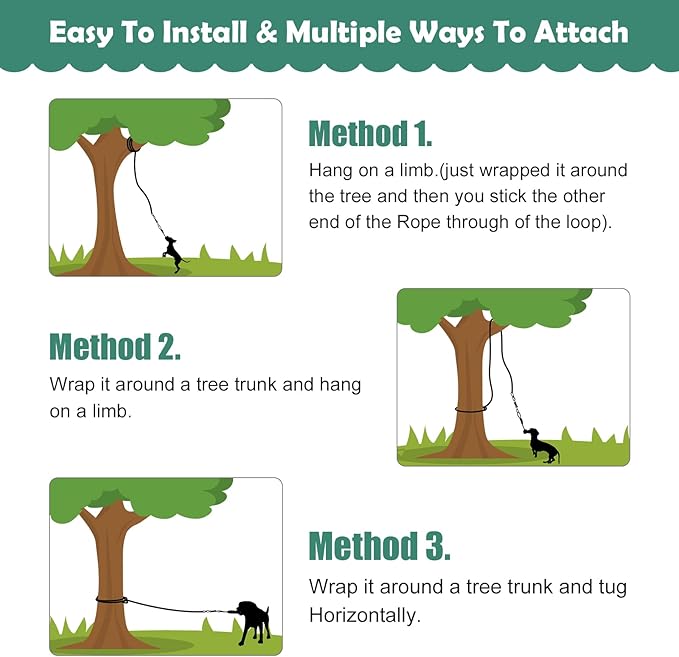 Easy To Install & Multiple Ways To Attach

Method 1.

Hang on a limb.(just wrapped it around the tree and then you stick the other end of the Rope through of the loop).

Method 2.

Wrap it around a tree trunk and hang on a limb.

Method 3.

Wrap it around a tree trunk and tug Horizontally.