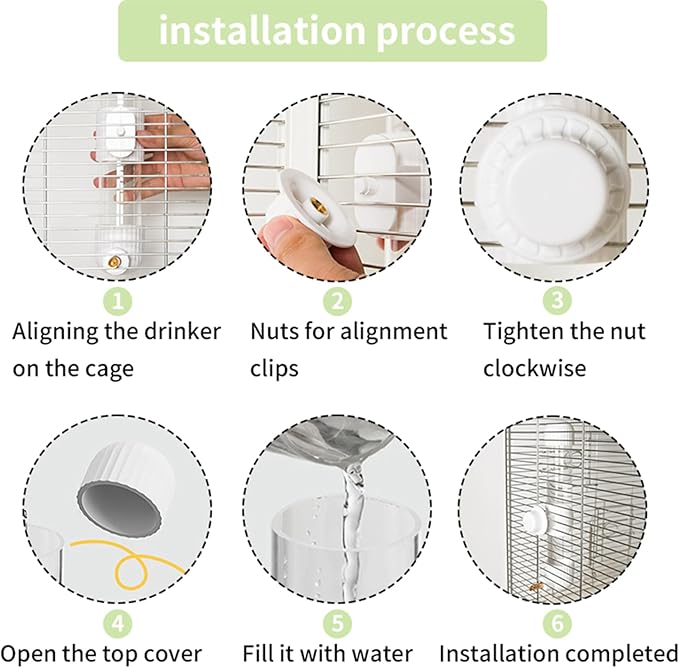 installation process

1
Aligning the drinker on the cage

2
Nuts for alignment clips

3
Tighten the nut clockwise

4
Open the top cover

5
Fill it with water

6
Installation completed