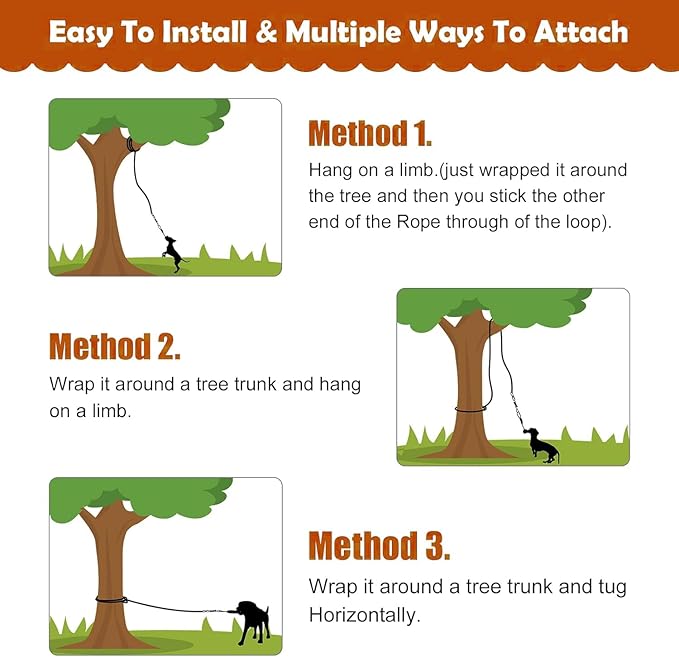 Easy To Install & Multiple Ways To Attach

Method 1.

Hang on a limb.(just wrapped it around the tree and then you stick the other end of the Rope through of the loop).

Method 2.

Wrap it around a tree trunk and hang on a limb.

Method 3.

Wrap it around a tree trunk and tug Horizontally.