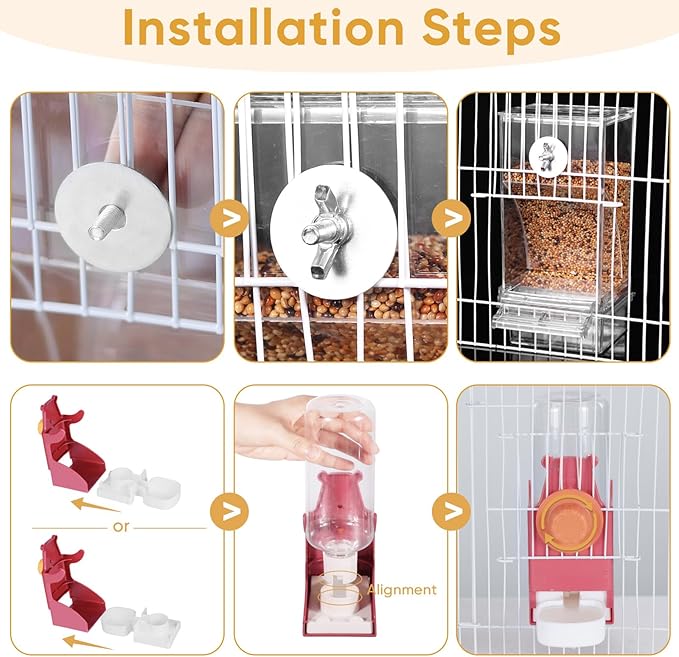 Installation Steps

>

>

or

>

Alignment

>