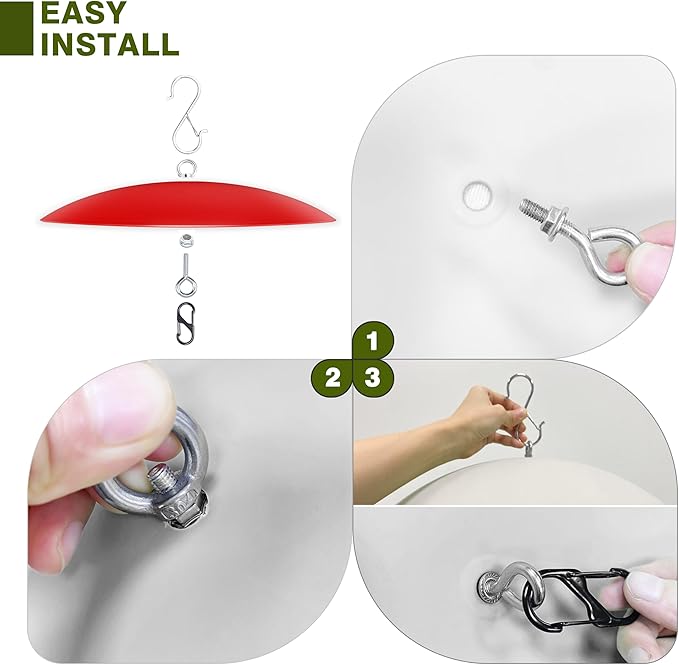 EASY INSTALL

1

2

3