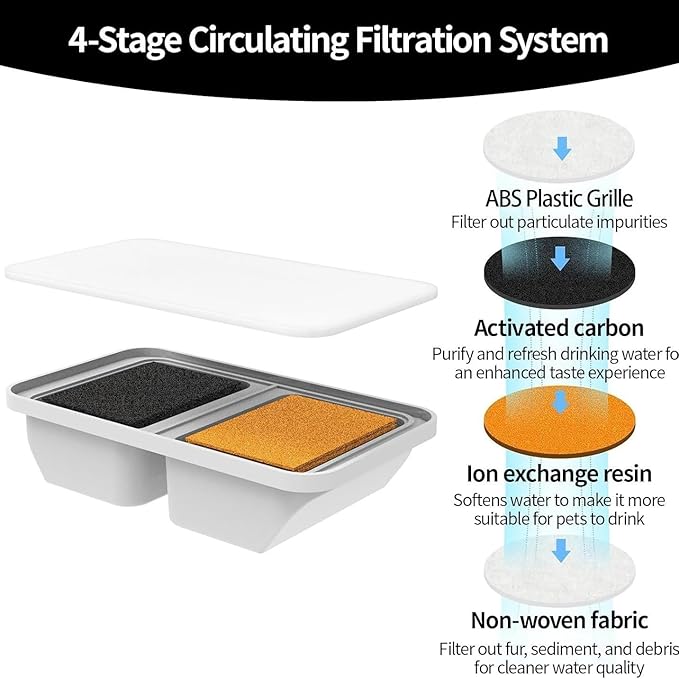 4-Stage Circulating Filtration System

ABS Plastic Grille
Filter out particulate impurities

Activated carbon
Purify and refresh drinking water fo
an enhanced taste experience

Ion exchange resin
Softens water to make it more suitable for pets to drink

Non-woven fabric
Filter out fur, sediment, and debris
for cleaner water quality