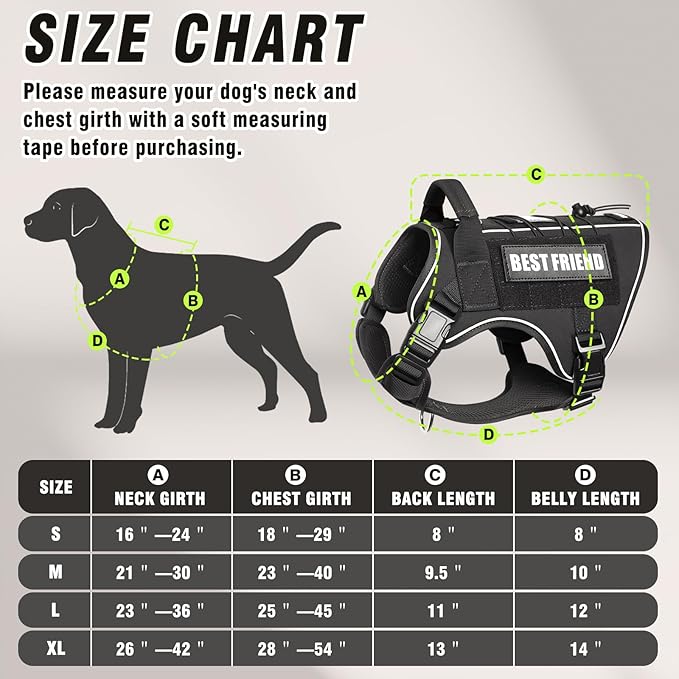 SIZE CHART

Please measure your dog's neck and chest girth with a soft measuring tape before purchasing.

C
A
B
D

C
BEST FRIEND
A
B
D

| SIZE | A NECK GIRTH | B CHEST GIRTH | C BACK LENGTH | D BELLY LENGTH |
|---|---|---|---|---|
| S | 16 " —24 " | 18 " —29 " | 8 " | 8 " |
| M | 21 " —30 " | 23 " —40 " | 9.5 " | 10 " |
| L | 23 " —36 " | 25 " —45 " | 11 " | 12 " |
| XL | 26 " —42 " | 28 " —54 " | 13 " | 14 " |