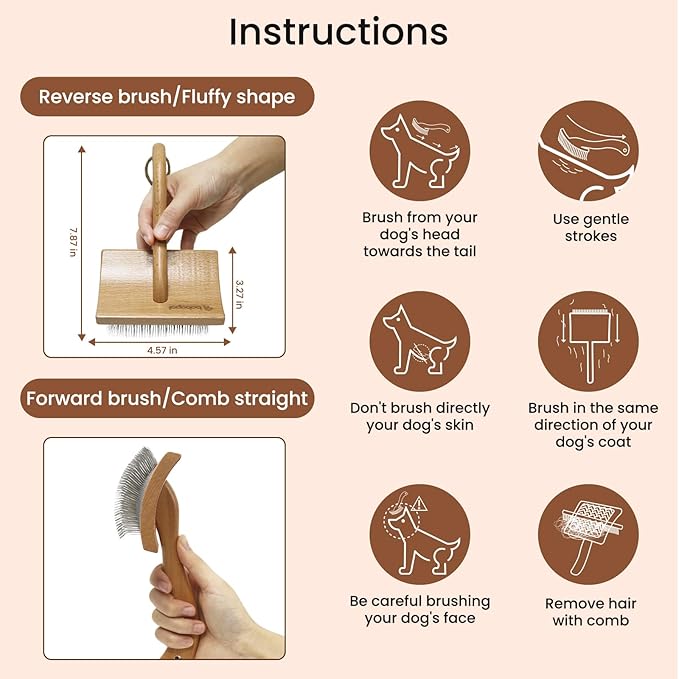 Instructions

Reverse brush/Fluffy shape

7.87 in

3.27 in

4.57 in

Forward brush/Comb straight

Brush from your dog's head towards the tail

Use gentle strokes

Don't brush directly your dog's skin

Brush in the same direction of your dog's coat

Be careful brushing your dog's face

Remove hair with comb