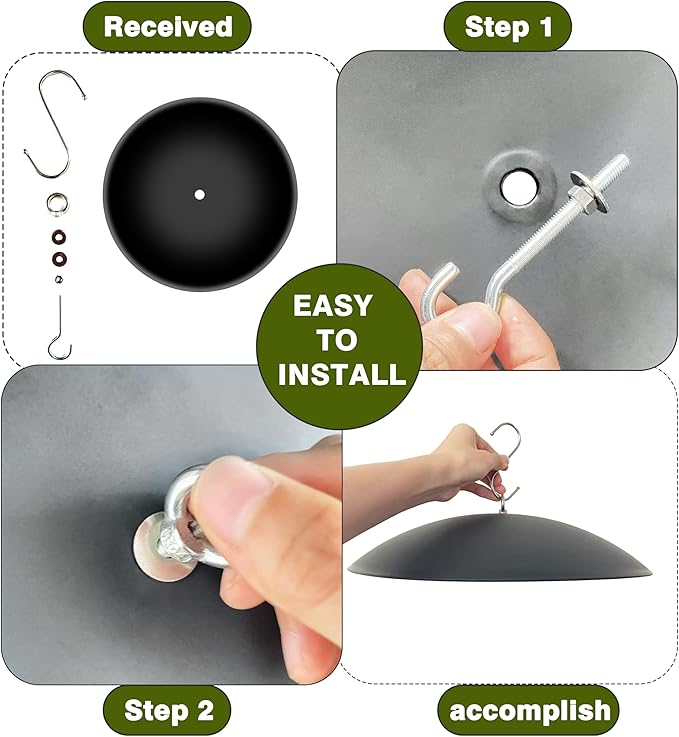 Received

Step 1

EASY TO INSTALL

Step 2

accomplish