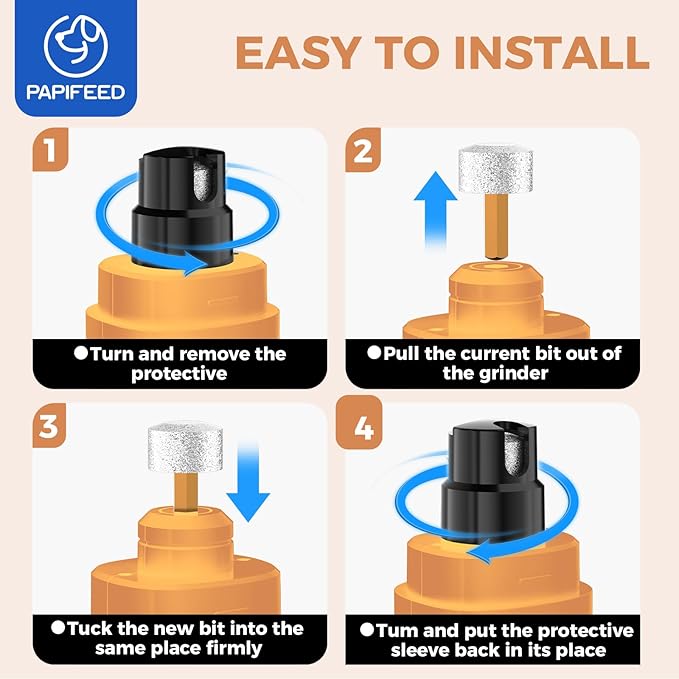 PAPIFEED

EASY TO INSTALL

1

●Turn and remove the protective

2

●Pull the current bit out of the grinder

3

●Tuck the new bit into the same place firmly

4

●Tum and put the protective sleeve back in its place