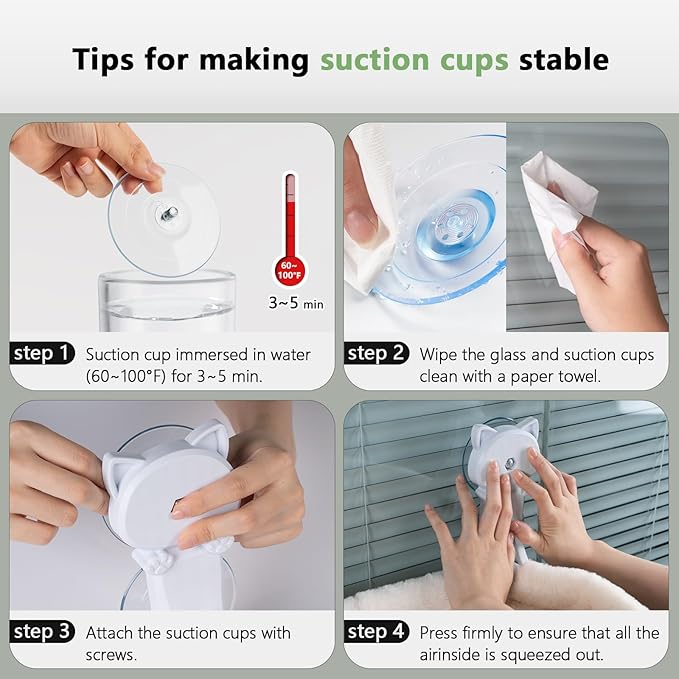 Tips for making suction cups stable

60~100°F
3~5 min

step 1 Suction cup immersed in water (60~100°F) for 3~5 min.

step 2 Wipe the glass and suction cups clean with a paper towel.

step 3 Attach the suction cups with screws.

step 4 Press firmly to ensure that all the airinside is squeezed out.