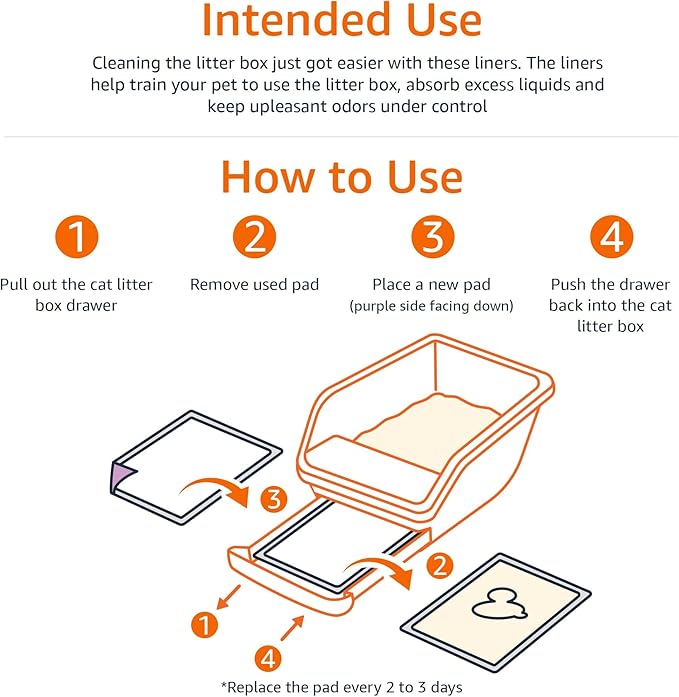 Intended Use

Cleaning the litter box just got easier with these liners. The liners help train your pet to use the litter box, absorb excess liquids and keep upleasant odors under control

How to Use

1
Pull out the cat litter box drawer

2
Remove used pad

3
Place a new pad
(purple side facing down)

4
Push the drawer back into the cat litter box

3

2

1

4

*Replace the pad every 2 to 3 days