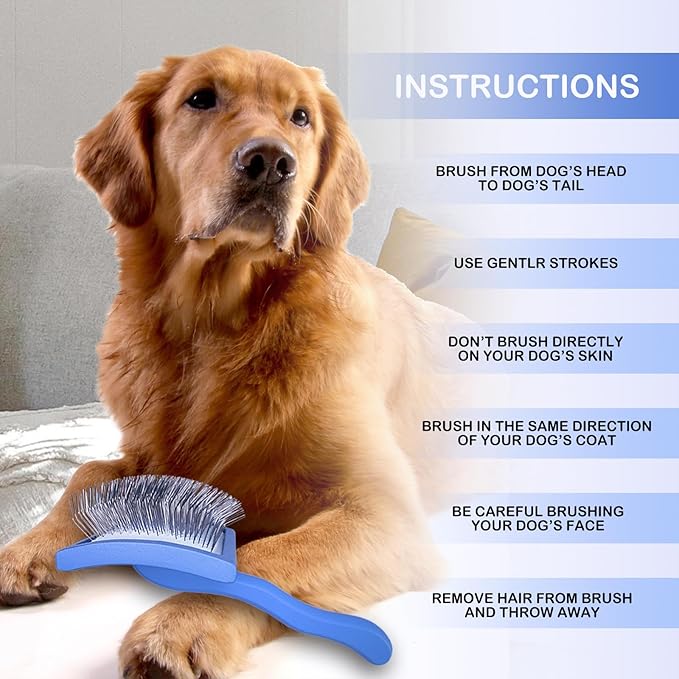 INSTRUCTIONS

BRUSH FROM DOG'S HEAD TO DOG'S TAIL

USE GENTLR STROKES

DON'T BRUSH DIRECTLY ON YOUR DOG'S SKIN

BRUSH IN THE SAME DIRECTION OF YOUR DOG'S COAT

BE CAREFUL BRUSHING YOUR DOG'S FACE

REMOVE HAIR FROM BRUSH AND THROW AWAY