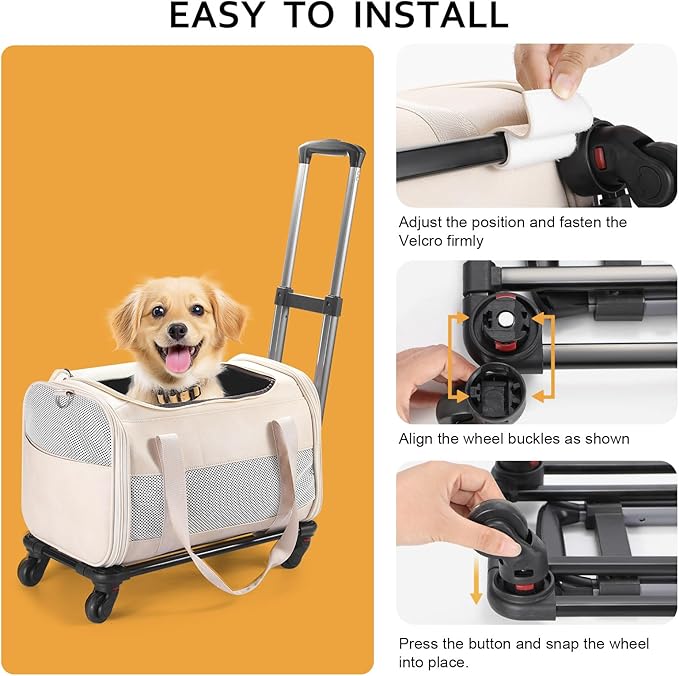 EASY TO INSTALL

Adjust the position and fasten the Velcro firmly

Align the wheel buckles as shown

Press the button and snap the wheel into place.