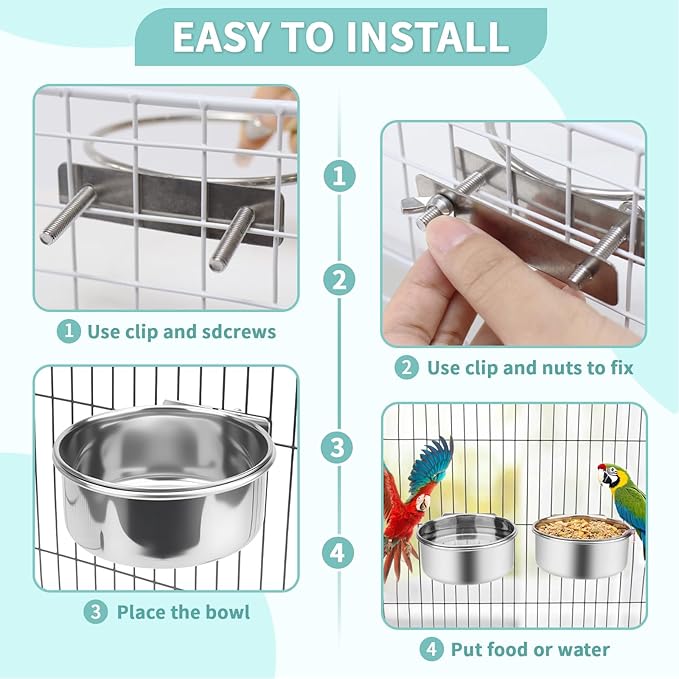 EASY TO INSTALL

1

2

3

4

1 Use clip and sdcrews

2 Use clip and nuts to fix

3 Place the bowl

4 Put food or water