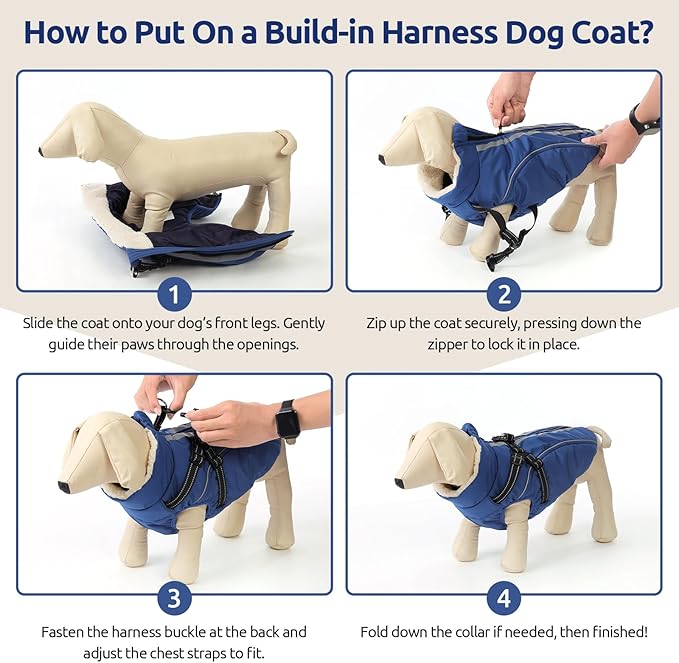 How to Put On a Build-in Harness Dog Coat?

1

Slide the coat onto your dog's front legs. Gently guide their paws through the openings.

2

Zip up the coat securely, pressing down the zipper to lock it in place.

3

Fasten the harness buckle at the back and adjust the chest straps to fit.

4

Fold down the collar if needed, then finished!