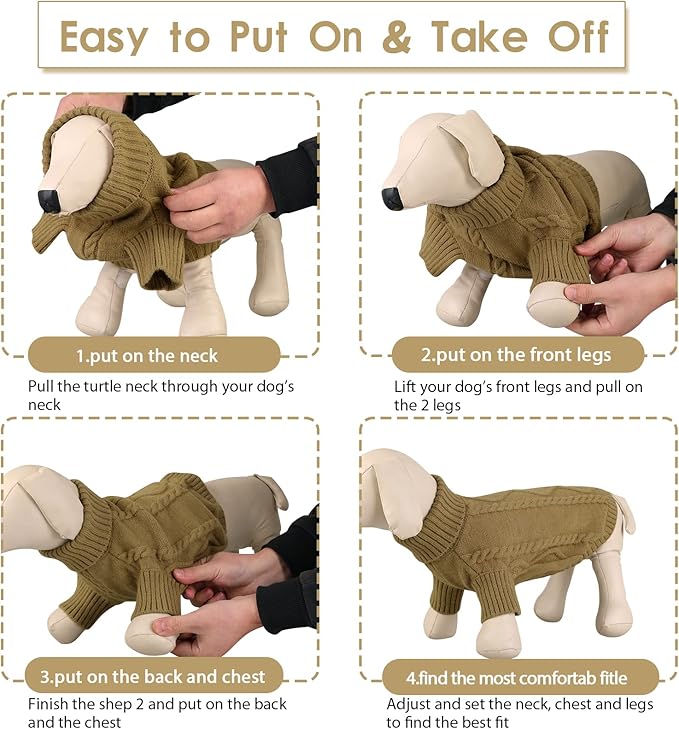 Easy to Put On & Take Off

1.put on the neck

Pull the turtle neck through your dog's neck

2.put on the front legs

Lift your dog's front legs and pull on the 2 legs

3.put on the back and chest

Finish the shep 2 and put on the back and the chest

4.find the most comfortab fitle

Adjust and set the neck, chest and legs to find the best fit