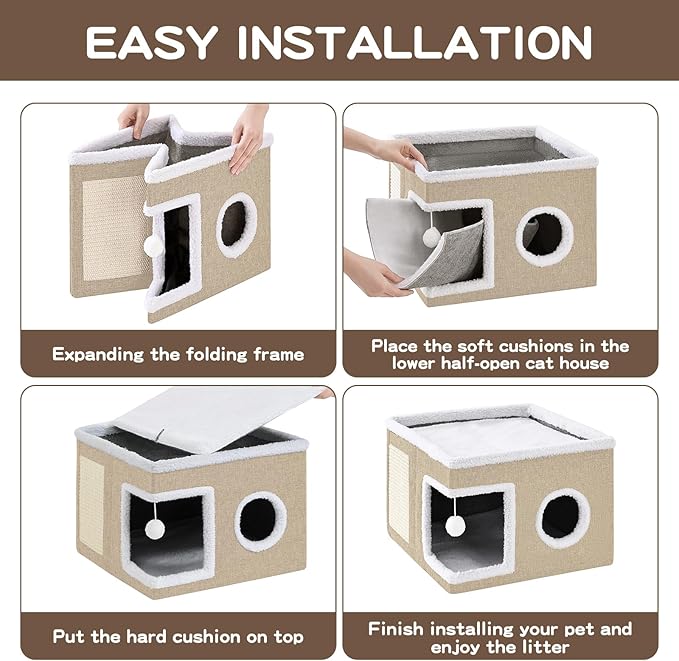 EASY INSTALLATION

Expanding the folding frame

Place the soft cushions in the lower half-open cat house

Put the hard cushion on top

Finish installing your pet and enjoy the litter