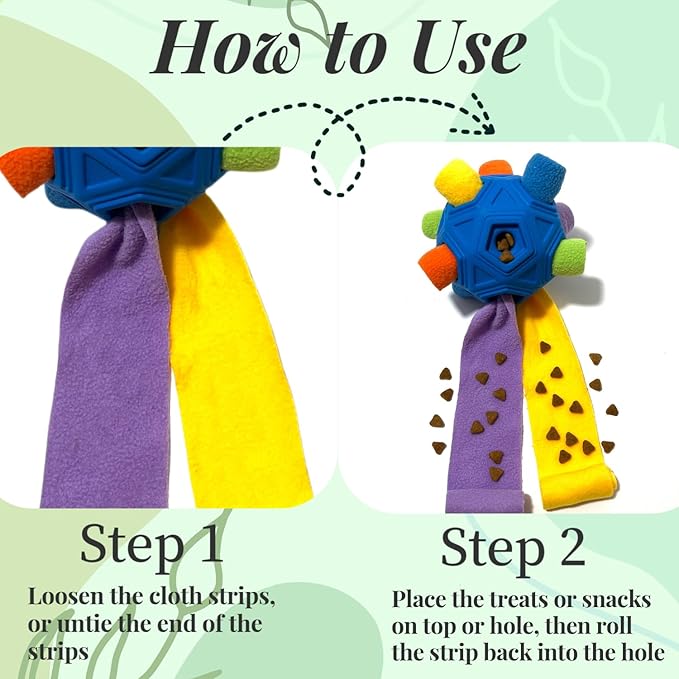 How to Use

Step 1

Loosen the cloth strips, or untie the end of the strips

Step 2

Place the treats or snacks on top or hole, then roll the strip back into the hole