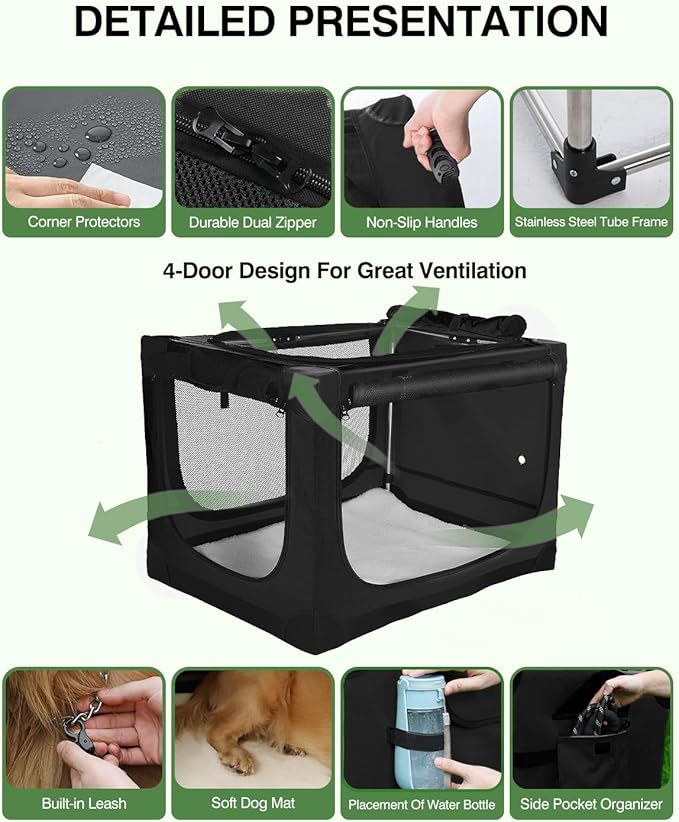 DETAILED PRESENTATION

Corner Protectors

Durable Dual Zipper

Non-Slip Handles

Stainless Steel Tube Frame

4-Door Design For Great Ventilation

Built-in Leash

Soft Dog Mat

Placement Of Water Bottle

Side Pocket Organizer