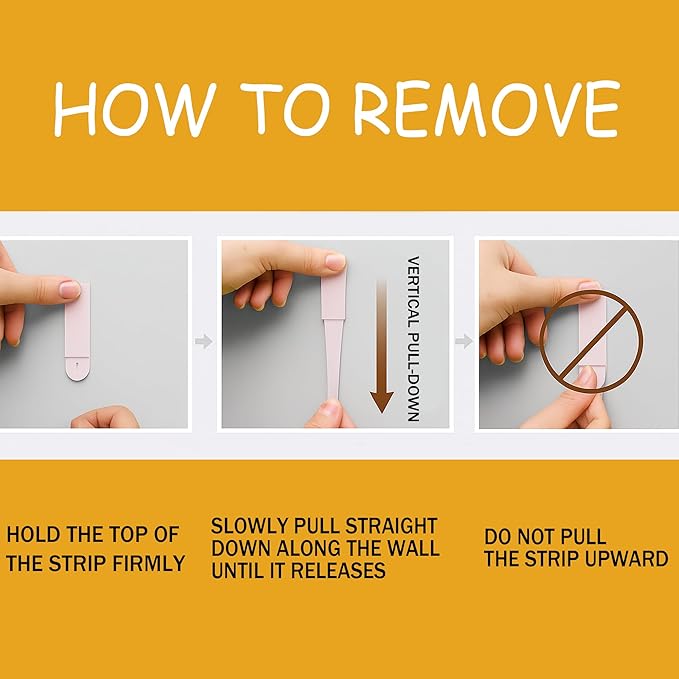 HOW TO REMOVE

VERTICAL PULL-DOWN

HOLD THE TOP OF THE STRIP FIRMLY

SLOWLY PULL STRAIGHT DOWN ALONG THE WALL UNTIL IT RELEASES

DO NOT PULL THE STRIP UPWARD