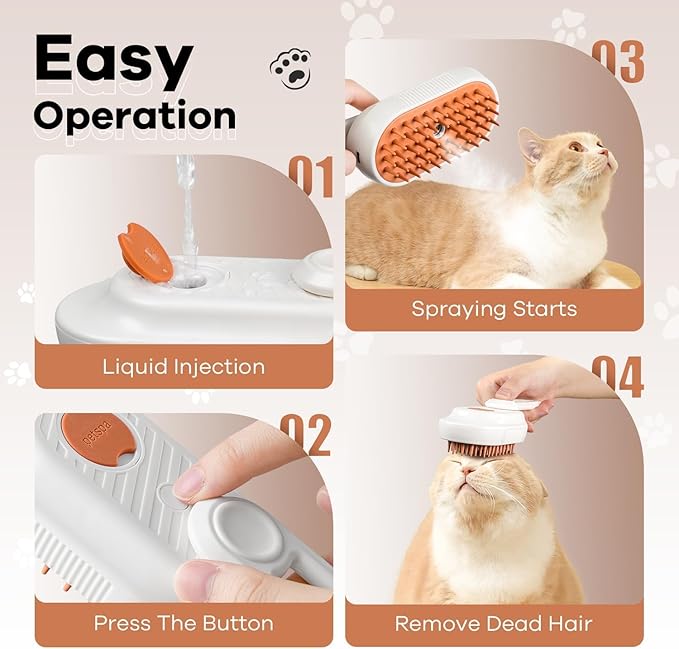 Easy Operation

01

Liquid Injection

02

petSpa

Press The Button

03

Spraying Starts

04

Remove Dead Hair