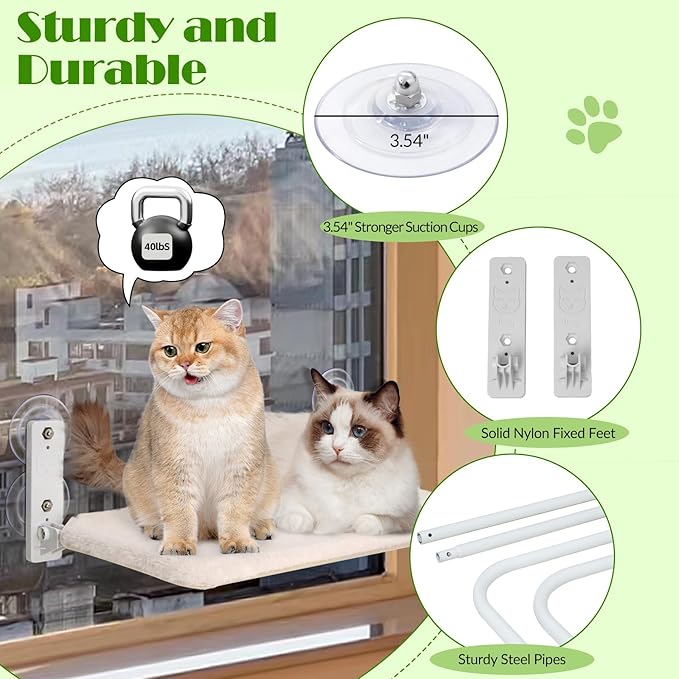 Sturdy and Durable

3.54"

3.54" Stronger Suction Cups

40lbS

Solid Nylon Fixed Feet

Sturdy Steel Pipes