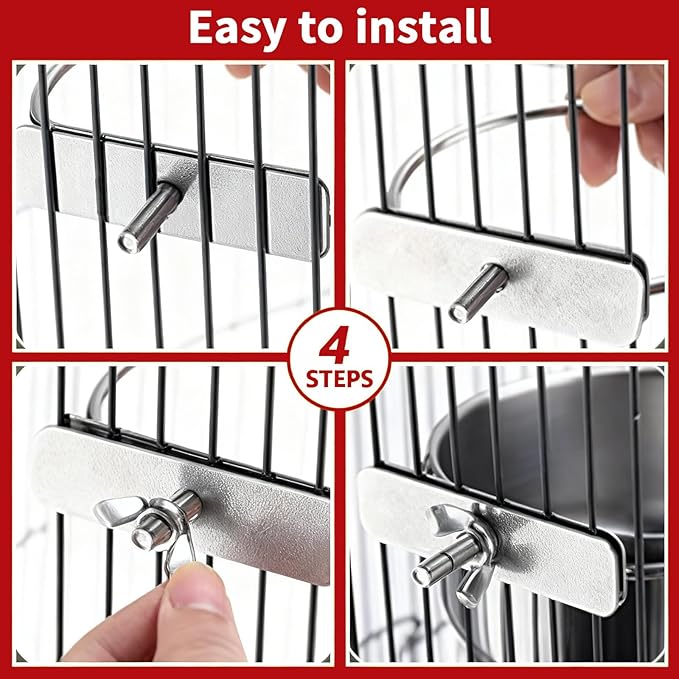 Easy to install

4
STEPS