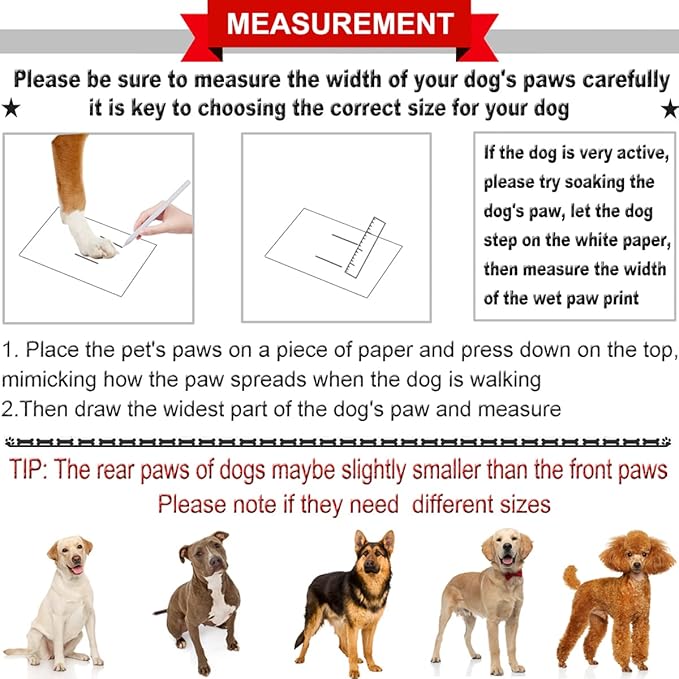 MEASUREMENT

Please be sure to measure the width of your dog's paws carefully
★ it is key to choosing the correct size for your dog ★

If the dog is very active, please try soaking the dog's paw, let the dog step on the white paper, then measure the width of the wet paw print

1. Place the pet's paws on a piece of paper and press down on the top, mimicking how the paw spreads when the dog is walking
2.Then draw the widest part of the dog's paw and measure

TIP: The rear paws of dogs maybe slightly smaller than the front paws
Please note if they need different sizes