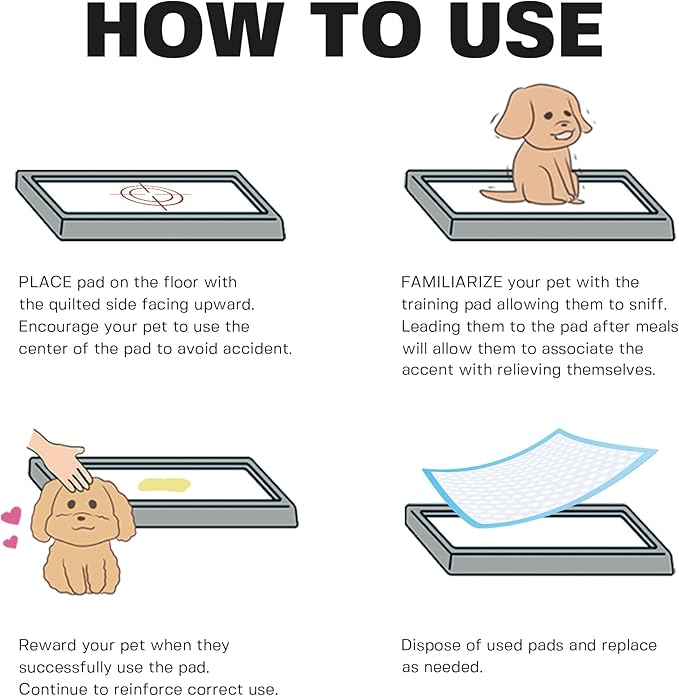 HOW TO USE

PLACE pad on the floor with the quilted side facing upward. Encourage your pet to use the center of the pad to avoid accident.

FAMILIARIZE your pet with the training pad allowing them to sniff. Leading them to the pad after meals will allow them to associate the accent with relieving themselves.

Reward your pet when they successfully use the pad. Continue to reinforce correct use.

Dispose of used pads and replace as needed.