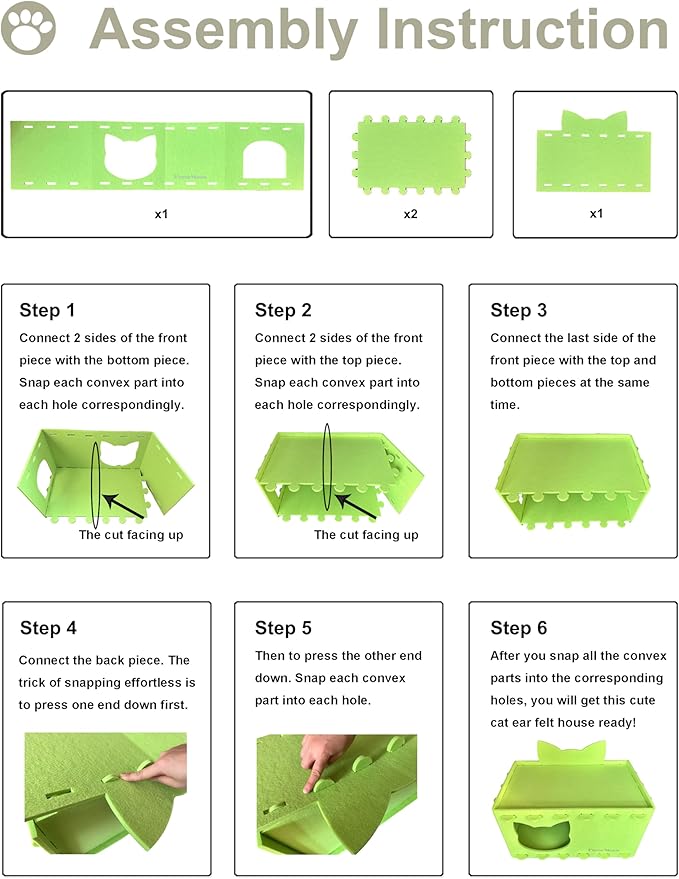 Assembly Instruction

x1

x2

x1

Step 1

Connect 2 sides of the front piece with the bottom piece. Snap each convex part into each hole correspondingly.

The cut facing up

Step 2

Connect 2 sides of the front piece with the top piece. Snap each convex part into each hole correspondingly.

The cut facing up

Step 3

Connect the last side of the front piece with the top and bottom pieces at the same time.

Step 4

Connect the back piece. The trick of snapping effortless is to press one end down first.

Step 5

Then to press the other end down. Snap each convex part into each hole.

Step 6

After you snap all the convex parts into the corresponding holes, you will get this cute cat ear felt house ready!