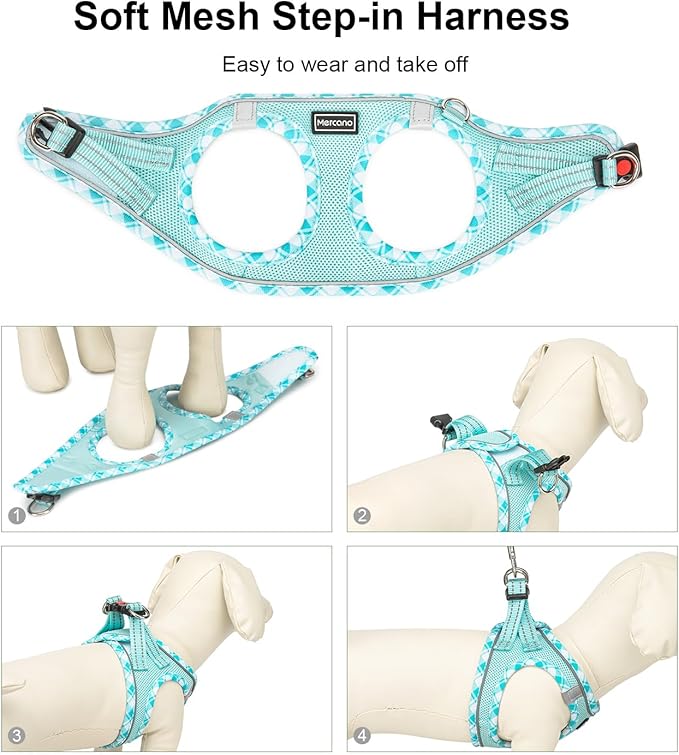 Soft Mesh Step-in Harness

Easy to wear and take off

Mercano

1

2

3

4