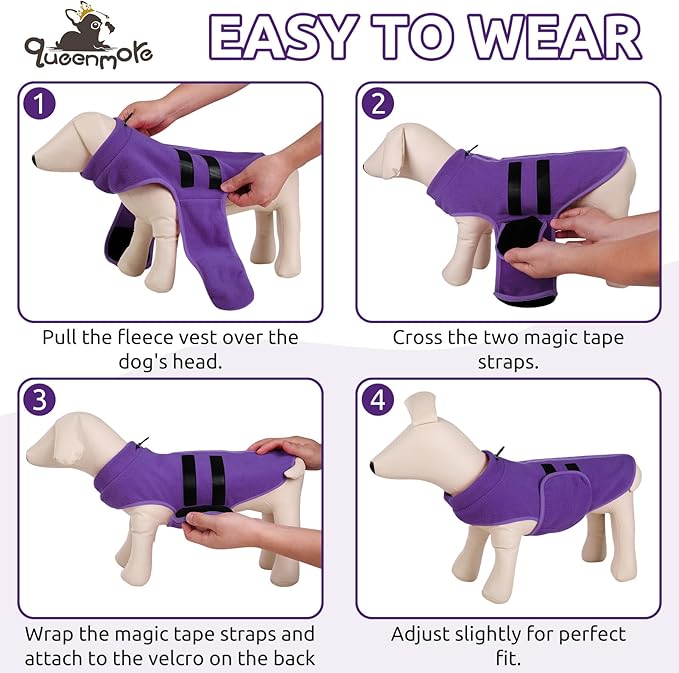 queenmore

EASY TO WEAR

1

Pull the fleece vest over the dog's head.

2

Cross the two magic tape straps.

3

Wrap the magic tape straps and attach to the velcro on the back

4

Adjust slightly for perfect fit.