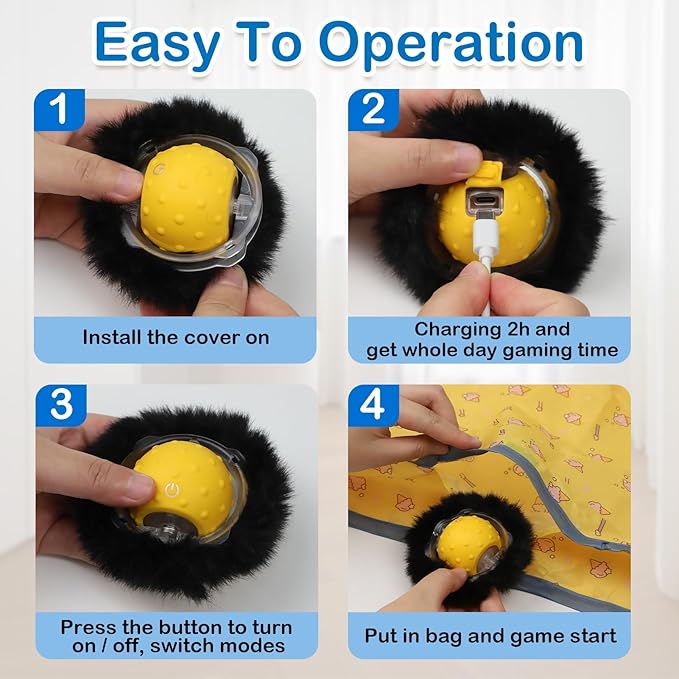 Easy To Operation

1

Install the cover on

2

Charging 2h and get whole day gaming time

3

Press the button to turn on / off, switch modes

4

Put in bag and game start