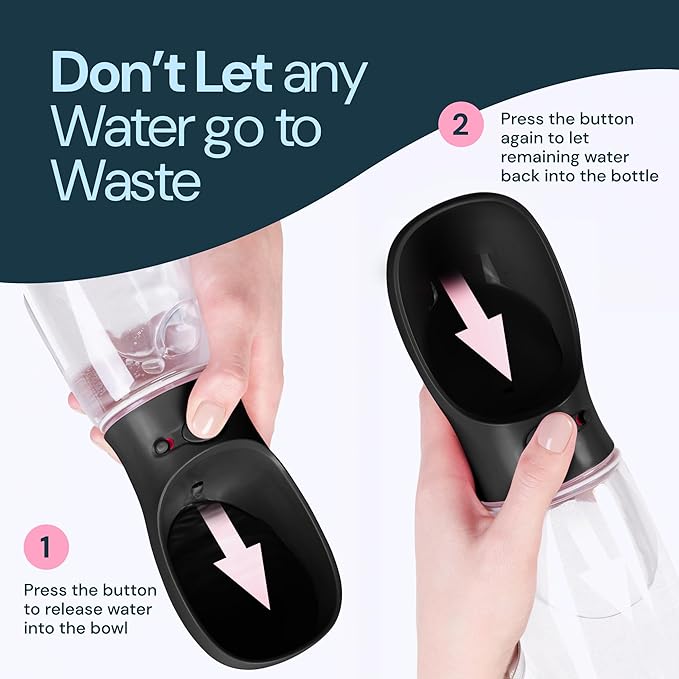 Don't Let any Water go to Waste

2

Press the button again to let remaining water back into the bottle

1

Press the button to release water into the bowl