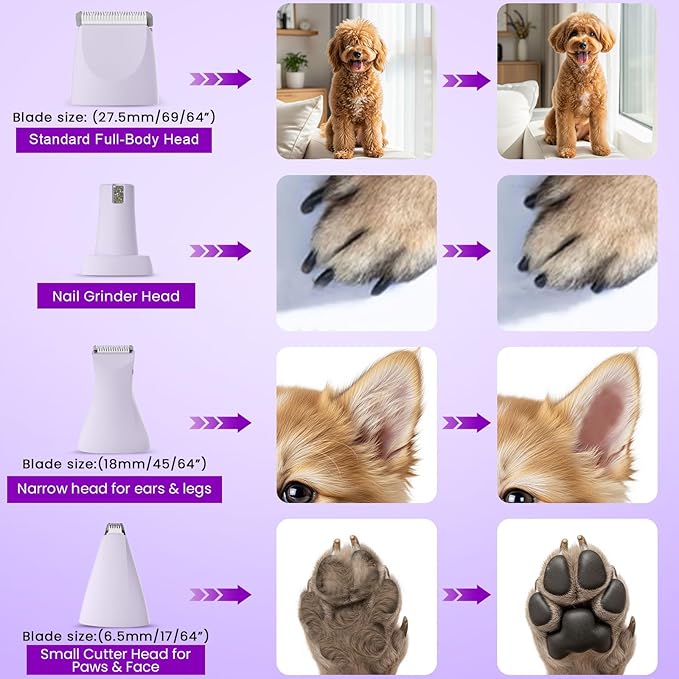 Blade size: (27.5mm/69/64")

Standard Full-Body Head

Nail Grinder Head

Blade size:(18mm/45/64")

Narrow head for ears & legs

Blade size:(6.5mm/17/64")

Small Cutter Head for Paws & Face