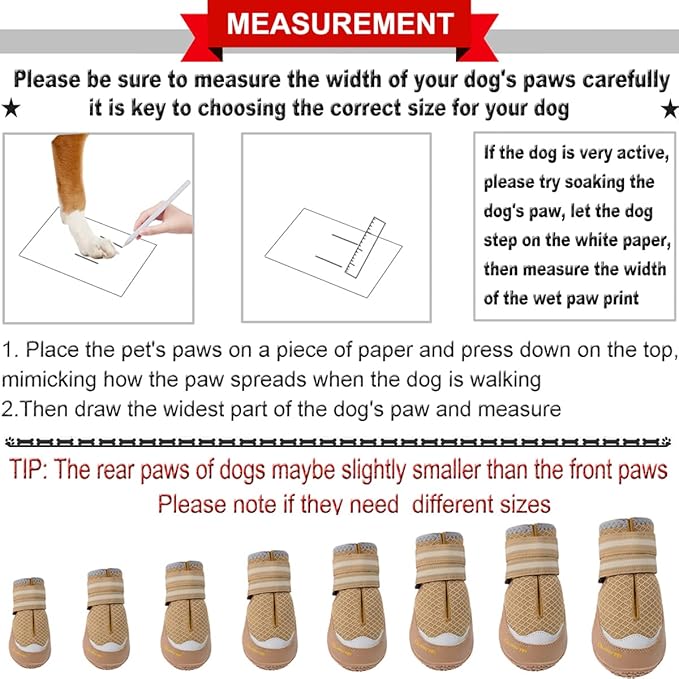 MEASUREMENT

Please be sure to measure the width of your dog's paws carefully
★ it is key to choosing the correct size for your dog ★

If the dog is very active, please try soaking the dog's paw, let the dog step on the white paper, then measure the width of the wet paw print

1. Place the pet's paws on a piece of paper and press down on the top, mimicking how the paw spreads when the dog is walking
2.Then draw the widest part of the dog's paw and measure

TIP: The rear paws of dogs maybe slightly smaller than the front paws
Please note if they need different sizes