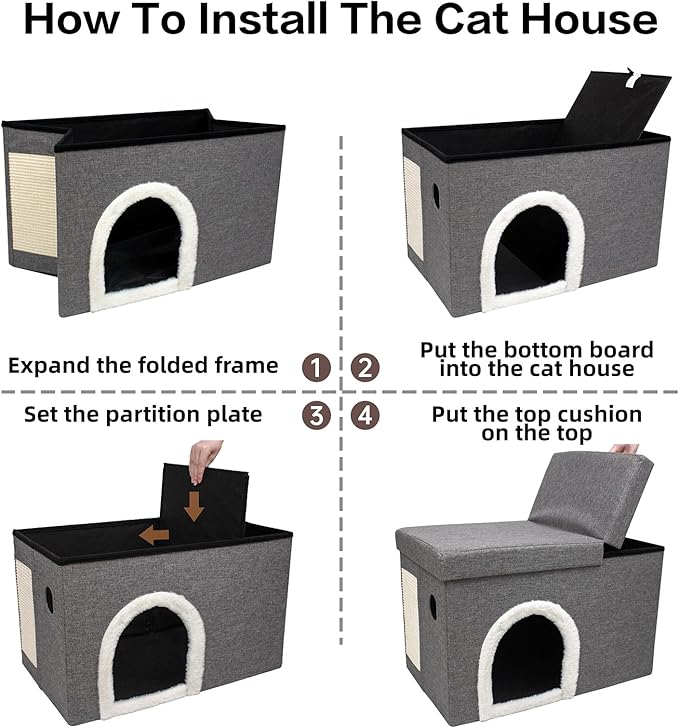 How To Install The Cat House

Expand the folded frame 1

2 Put the bottom board into the cat house

Set the partition plate 3

4 Put the top cushion on the top