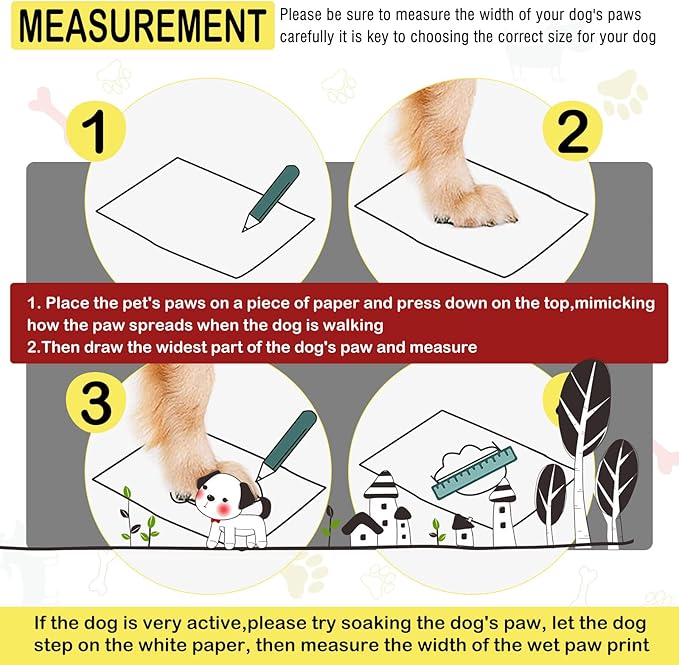 MEASUREMENT Please be sure to measure the width of your dog's paws carefully it is key to choosing the correct size for your dog

1

2

1. Place the pet's paws on a piece of paper and press down on the top,mimicking how the paw spreads when the dog is walking
2.Then draw the widest part of the dog's paw and measure

3

If the dog is very active,please try soaking the dog's paw, let the dog step on the white paper, then measure the width of the wet paw print