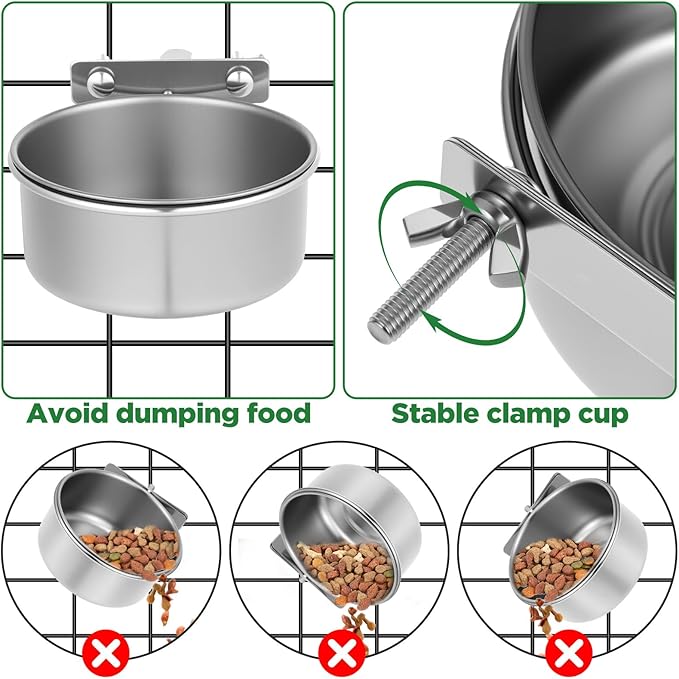 Avoid dumping food

Stable clamp cup