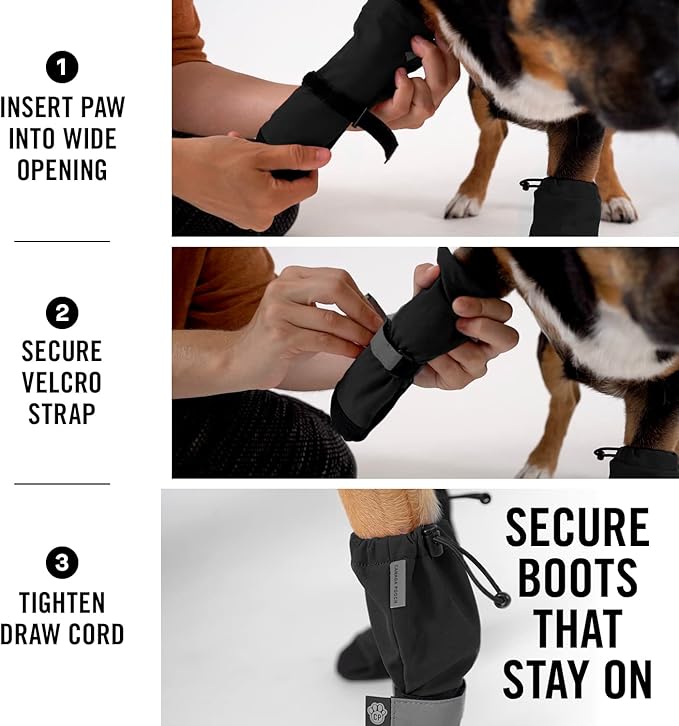 1
INSERT PAW INTO WIDE OPENING

2
SECURE VELCRO STRAP

3
TIGHTEN DRAW CORD

CANADA POOCH

CP

SECURE BOOTS THAT STAY ON