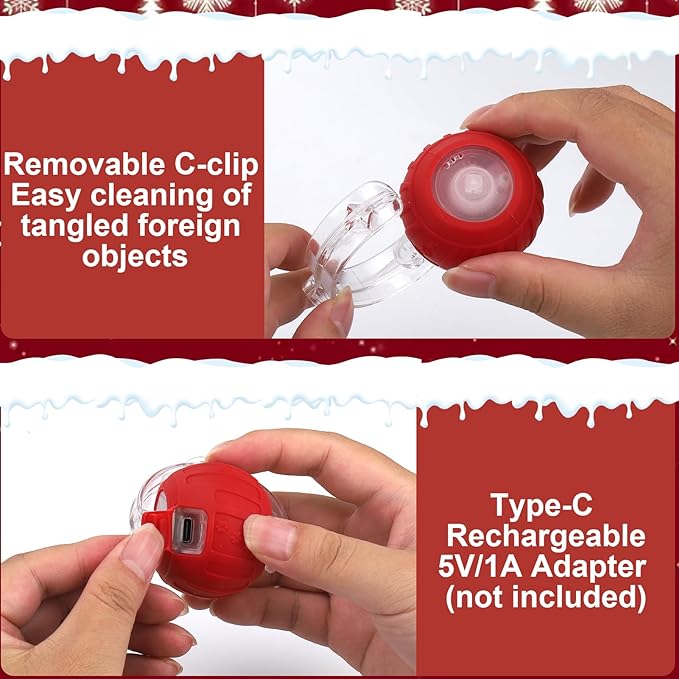 Removable C-clip
Easy cleaning of tangled foreign objects

Type-C
Rechargeable
5V/1A Adapter
(not included)