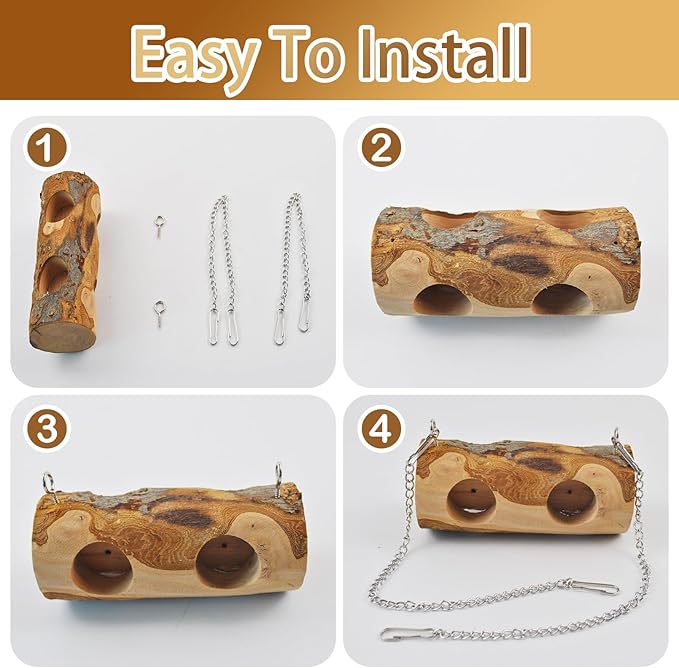 Easy To Install

1

2

3

4