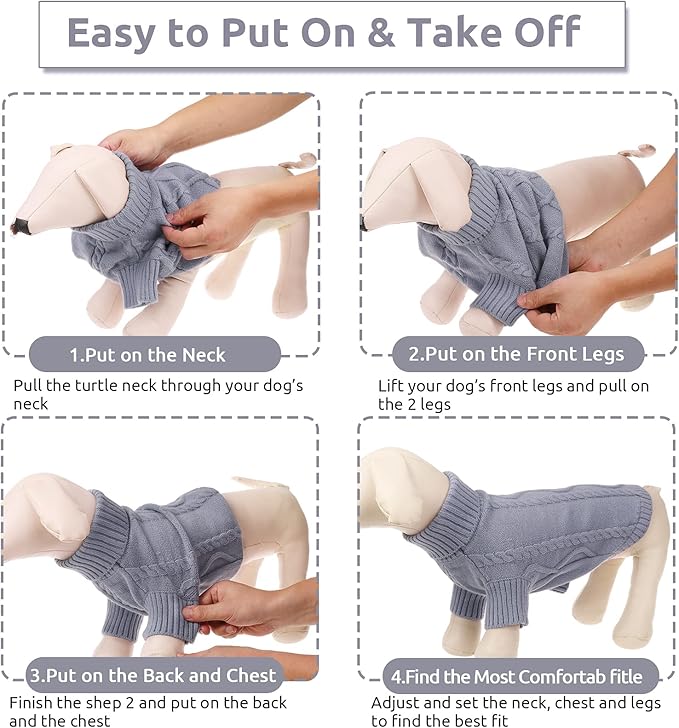 Easy to Put On & Take Off

1.Put on the Neck

Pull the turtle neck through your dog's neck

2.Put on the Front Legs

Lift your dog's front legs and pull on the 2 legs

3.Put on the Back and Chest

Finish the shep 2 and put on the back and the chest

4.Find the Most Comfortab fitle

Adjust and set the neck, chest and legs to find the best fit